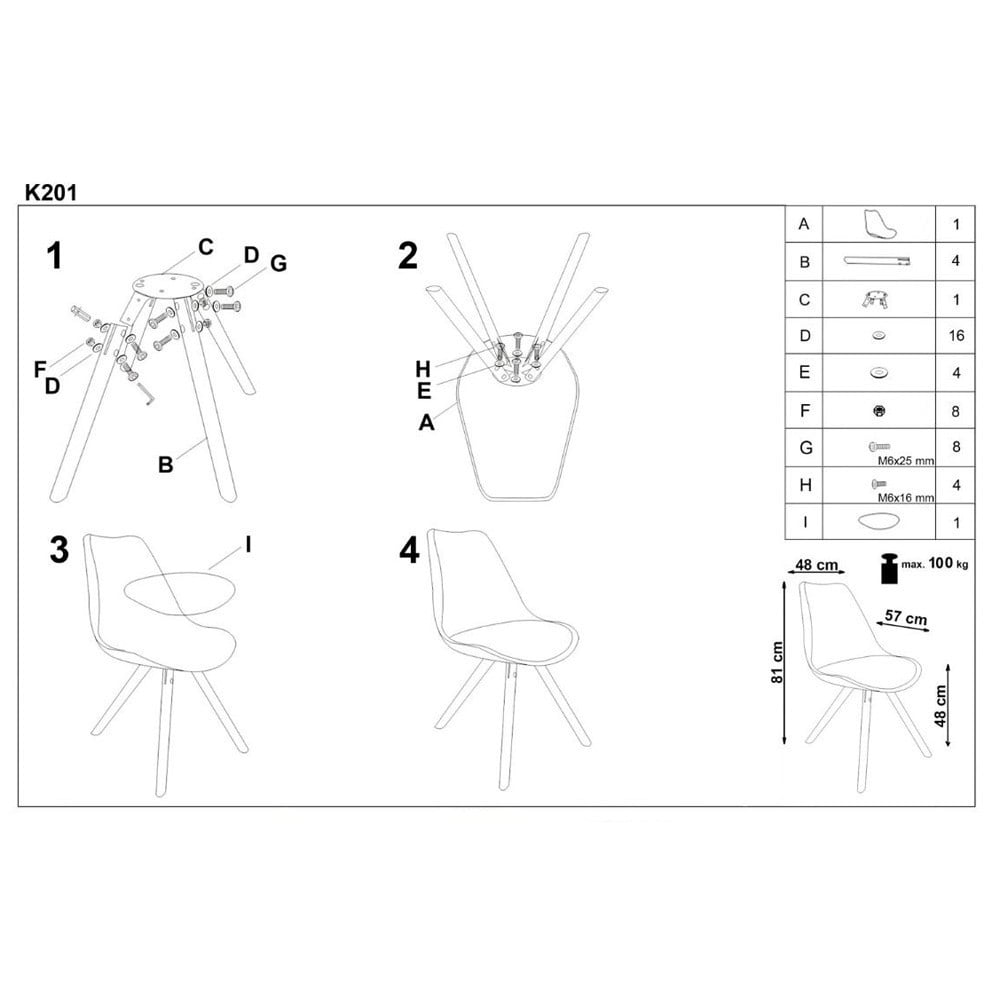 K201

1

C
D
G
F
D
B

2

H
E
A

3

I

4

| A | | 1 |
|---|---|---|
| B | | 4 |
| C | | 1 |
| D | | 16 |
| E | | 4 |
| F | | 8 |
| G | M6x25 mm | 8 |
| H | M6x16 mm | 4 |
| I | | 1 |

48 cm
max. 100 kg
57 cm
81 cm
48 cm